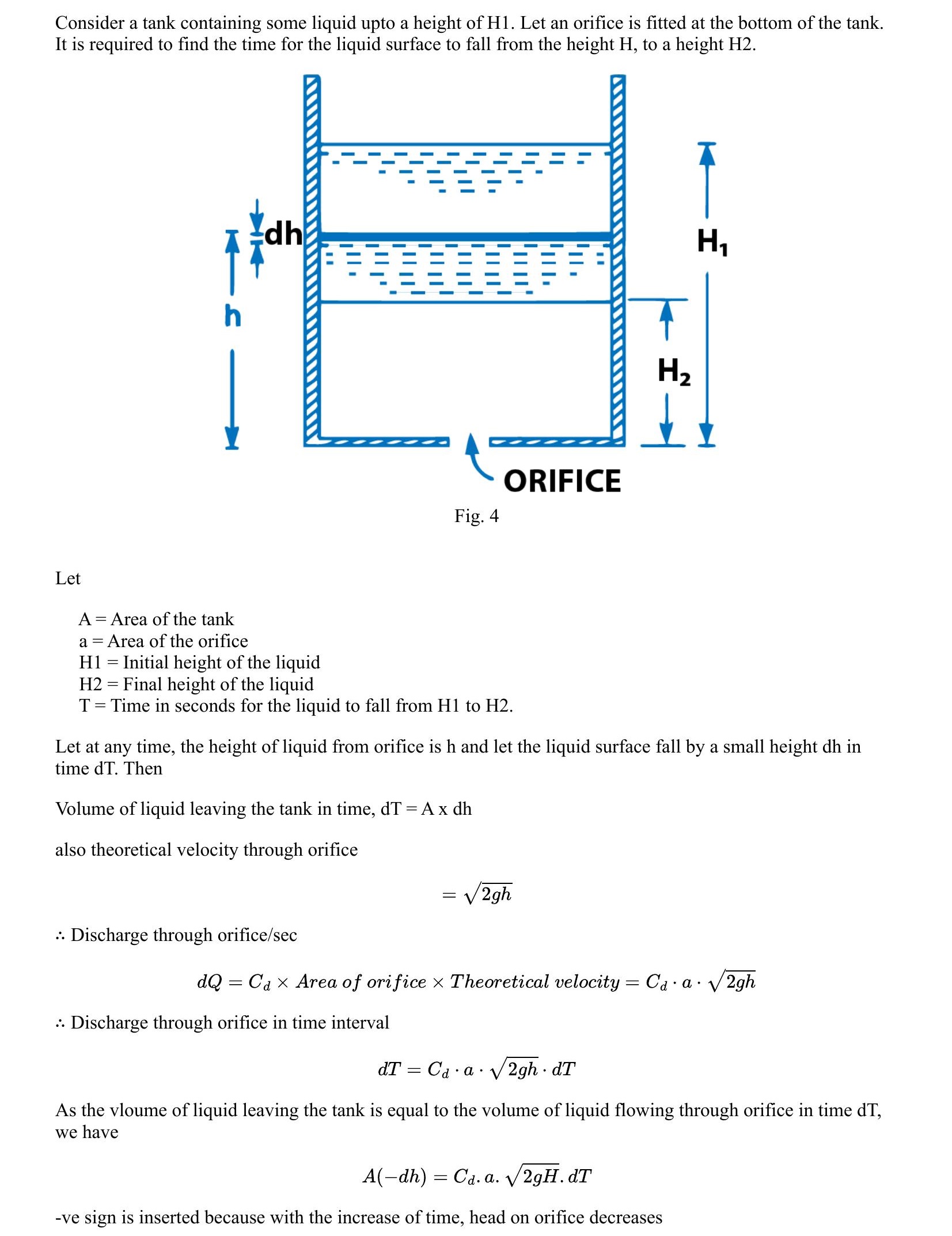 Consider a tank containing some liquid upto a height of H1. Let an orifice is fitted at the bottom of the tank. It is required to find the time for the liquid surface to fall from the height H, to a height H2.

dh

h

$H_1$

$H_2$

ORIFICE

Fig. 4

Let

A = Area of the tank
a = Area of the orifice
H1 = Initial height of the liquid
H2 = Final height of the liquid
T = Time in seconds for the liquid to fall from H1 to H2.

Let at any time, the height of liquid from orifice is h and let the liquid surface fall by a small height dh in time dT. Then

Volume of liquid leaving the tank in time, dT = A x dh

also theoretical velocity through orifice

$= \sqrt{2gh}$

∴ Discharge through orifice/sec

$dQ = C_d \times Area\ of\ orifice \times Theoretical\ velocity = C_d \cdot a \cdot \sqrt{2gh}$

∴ Discharge through orifice in time interval

$dT = C_d \cdot a \cdot \sqrt{2gh} \cdot dT$

As the vloume of liquid leaving the tank is equal to the volume of liquid flowing through orifice in time dT, we have

$A(-dh) = C_d. a. \sqrt{2gH}. dT$

-ve sign is inserted because with the increase of time, head on orifice decreases