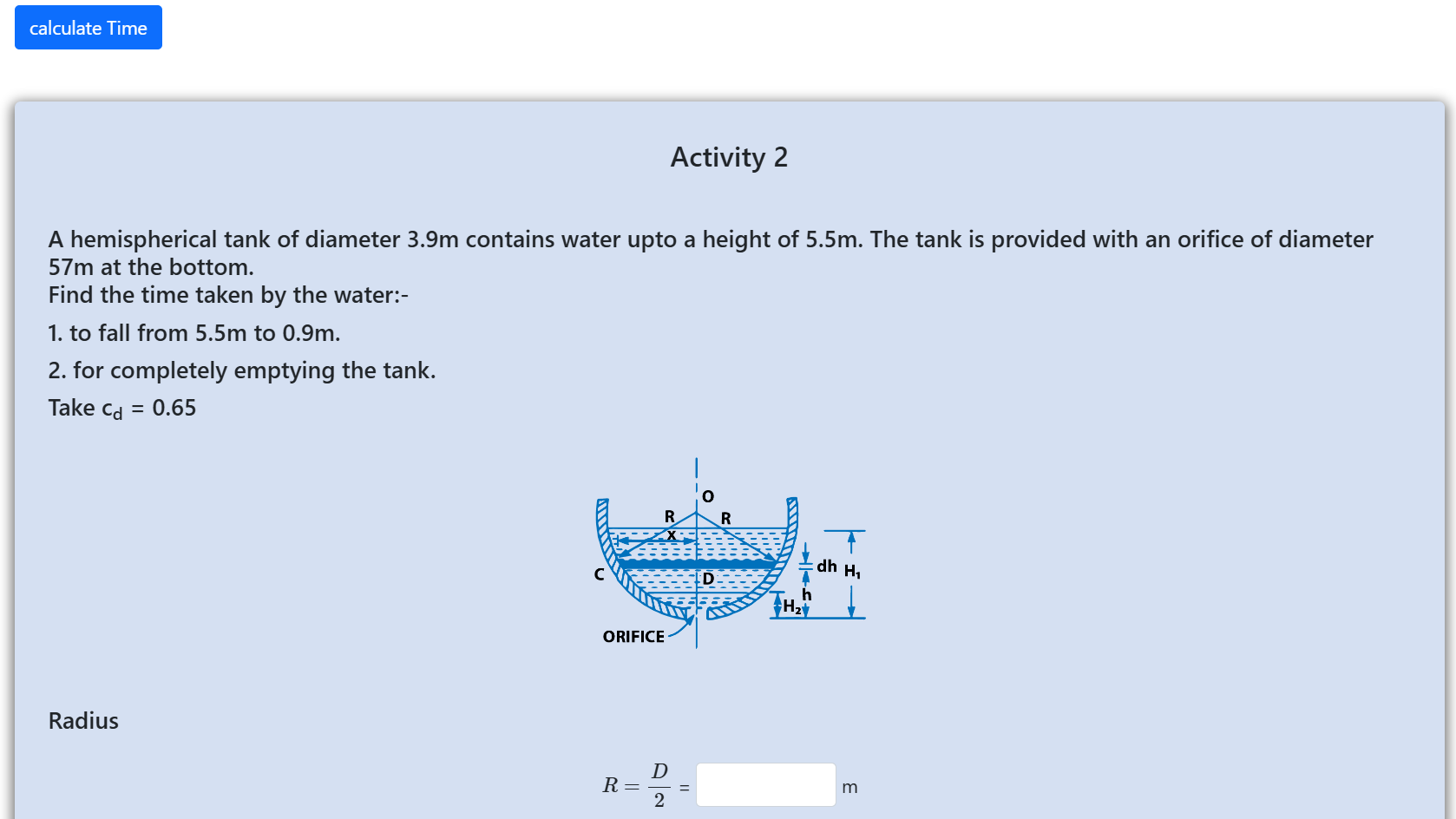 calculate Time

Activity 2

A hemispherical tank of diameter 3.9m contains water upto a height of 5.5m. The tank is provided with an orifice of diameter 57m at the bottom.
Find the time taken by the water:-

1. to fall from 5.5m to 0.9m.

2. for completely emptying the tank.

Take $c_d$ = 0.65

O
R
R
x
C
D
dh
$H_1$
h
$H_2$
ORIFICE

Radius

$R = \frac{D}{2}$ = m